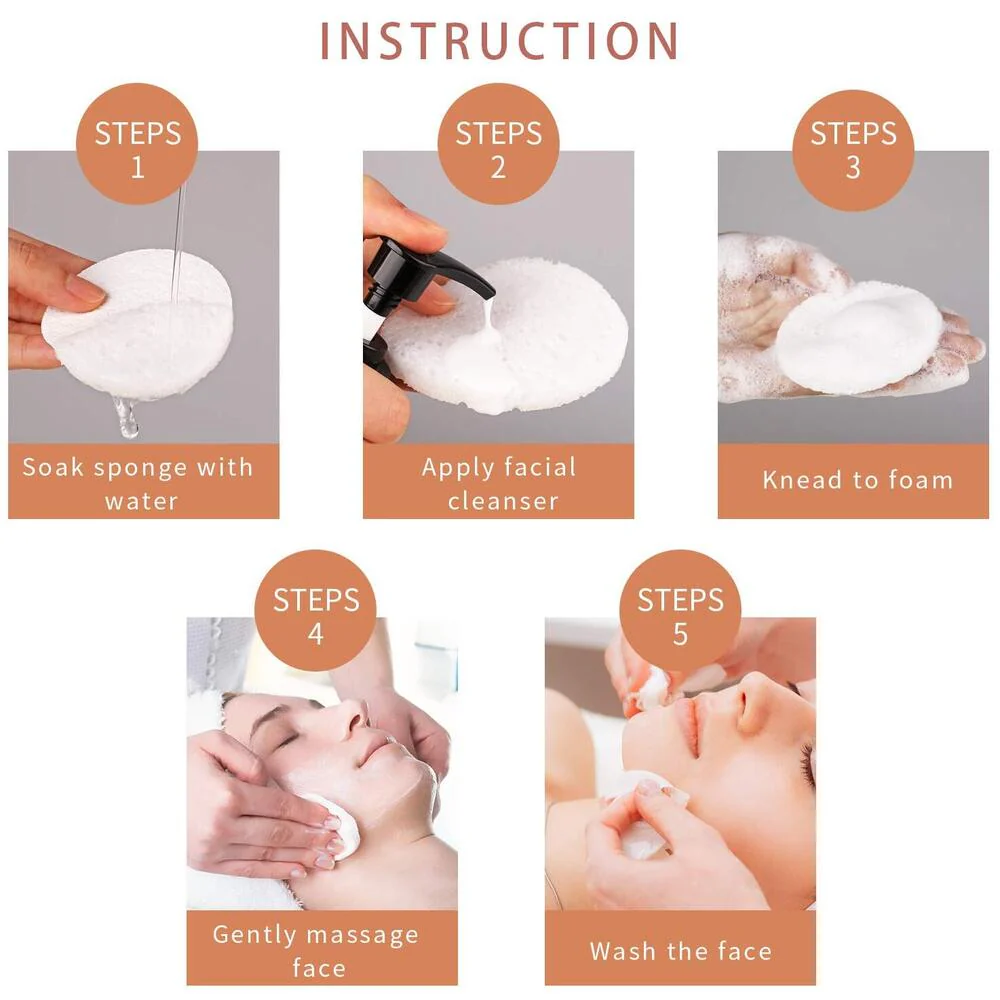 INSTRUCTION

STEPS
1

Soak sponge with water

STEPS
2

Apply facial cleanser

STEPS
3

Knead to foam

STEPS
4

Gently massage face

STEPS
5

Wash the face